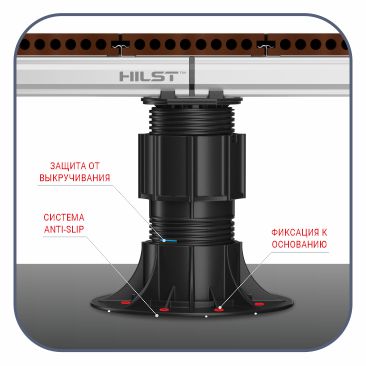 HILST™

ЗАЩИТА ОТ ВЫКРУЧИВАНИЯ

СИСТЕМА ANTI-SLIP

ФИКСАЦИЯ К ОСНОВАНИЮ